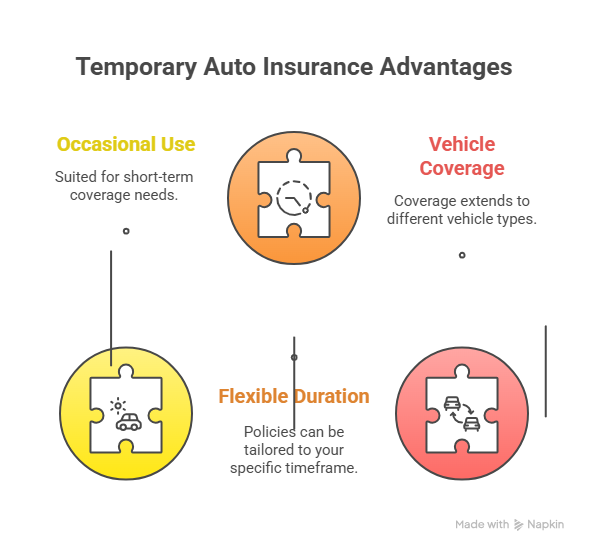 Temporary Auto Insurance Advantages

Occasional Use

Suited for short-term coverage needs.

Vehicle Coverage

Coverage extends to different vehicle types.

Flexible Duration

Policies can be tailored to your specific timeframe.

Made with Napkin